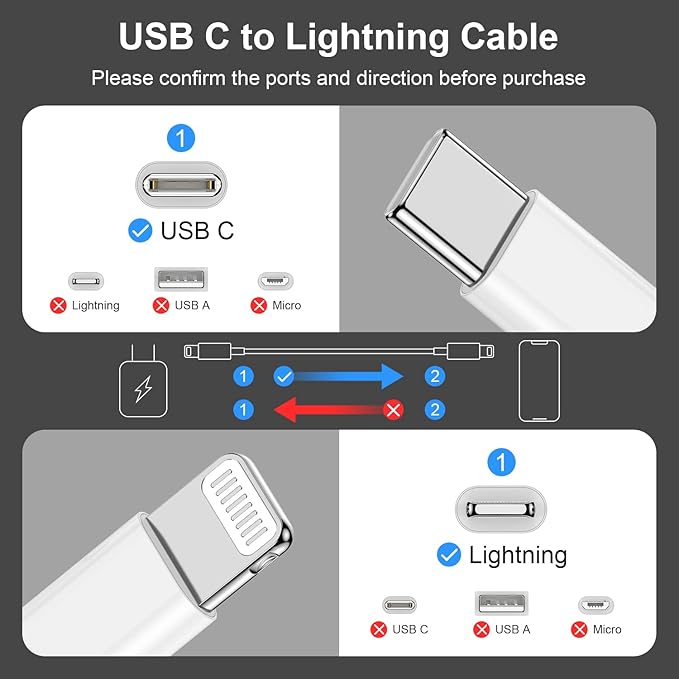 USB C to Lightning Cable

Please confirm the ports and direction before purchase

1

USB C

Lightning USB A Micro

1 2

1 2

1

Lightning

USB C USB A Micro