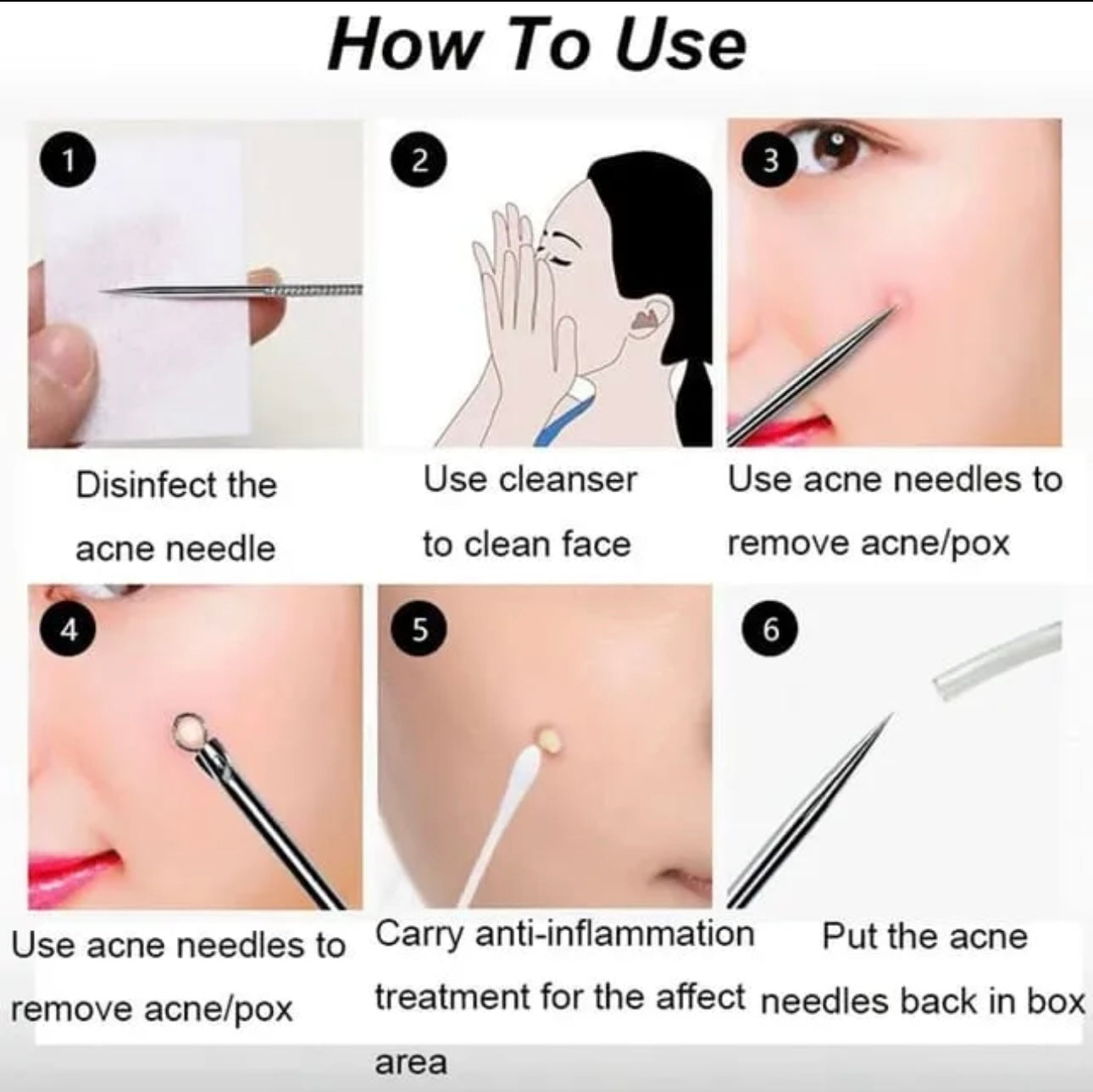 How To Use

1

Disinfect the acne needle

2

Use cleanser to clean face

3

Use acne needles to remove acne/pox

4

Use acne needles to remove acne/pox

5

Carry anti-inflammation treatment for the affect area

6

Put the acne needles back in box